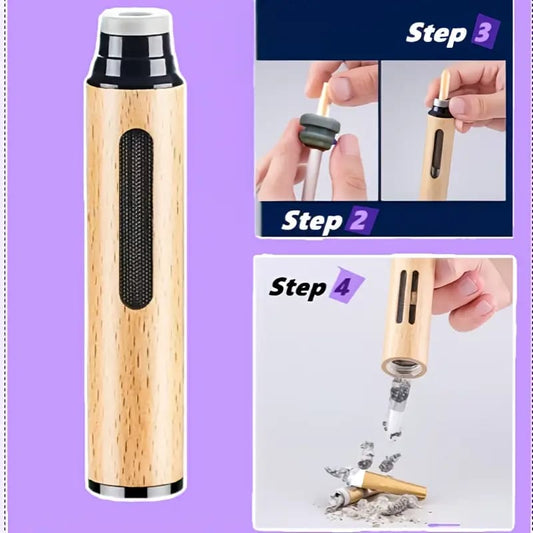 Step 3

Step 2

Step 4